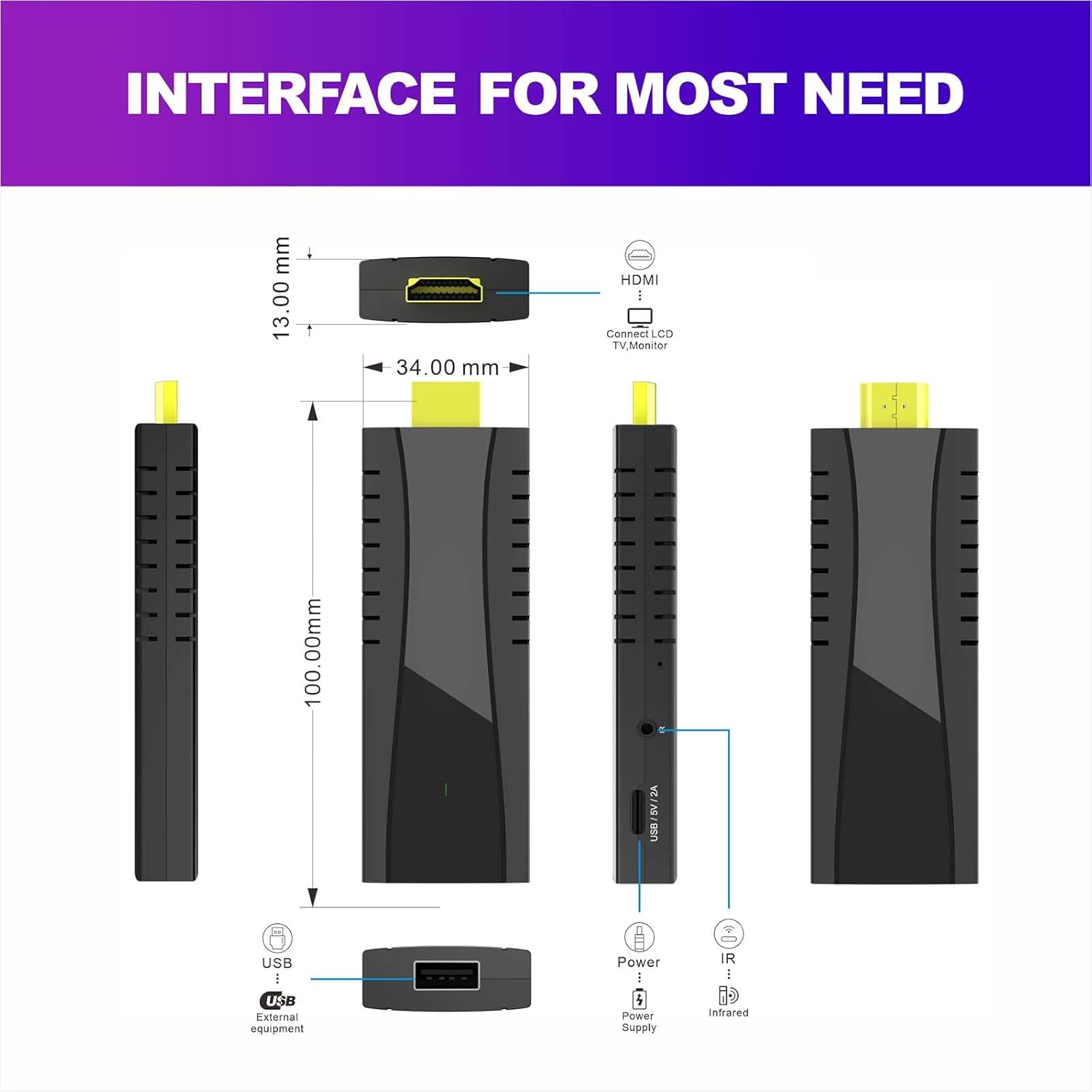 INTERFACE FOR MOST NEED

13.00 mm

HDMI

Connect LCD TV,Monitor

34.00 mm

100.00mm

IR

USB / 5V / 2A

USB

USB

External equipment

Power

Power Supply

IR

Infrared